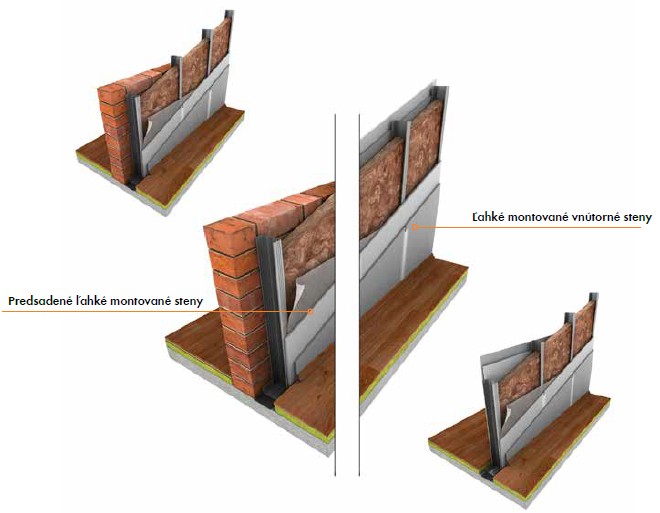 Ľahké montované vnútorné steny

Predsadené ľahké montované steny